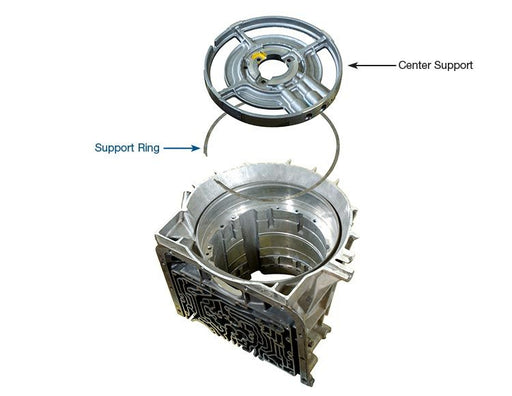 Center Support

Support Ring